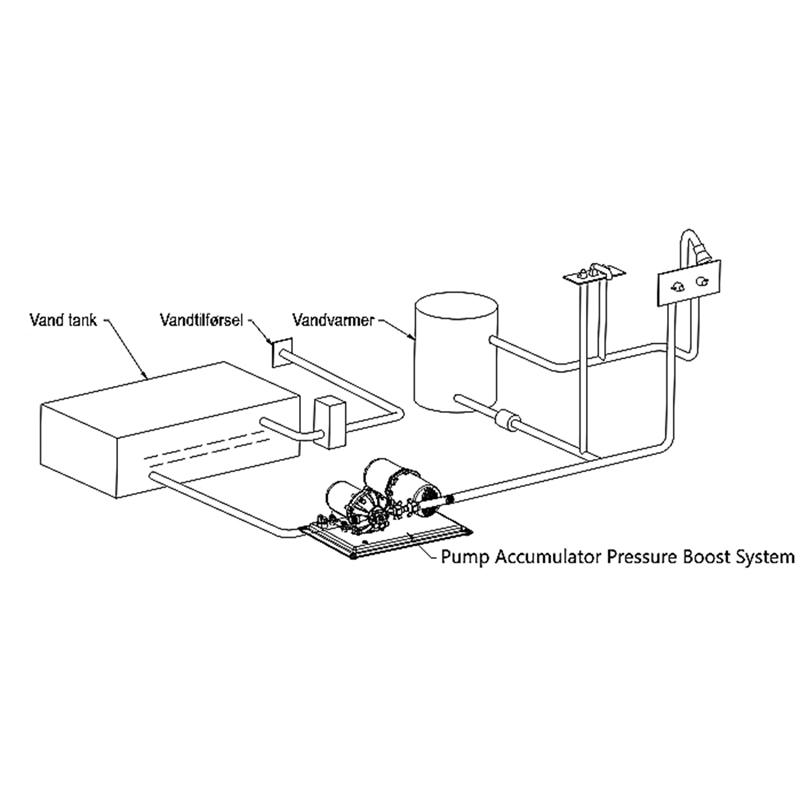 Vand tank

Vandtilførsel

Vandvarmer

Pump Accumulator Pressure Boost System